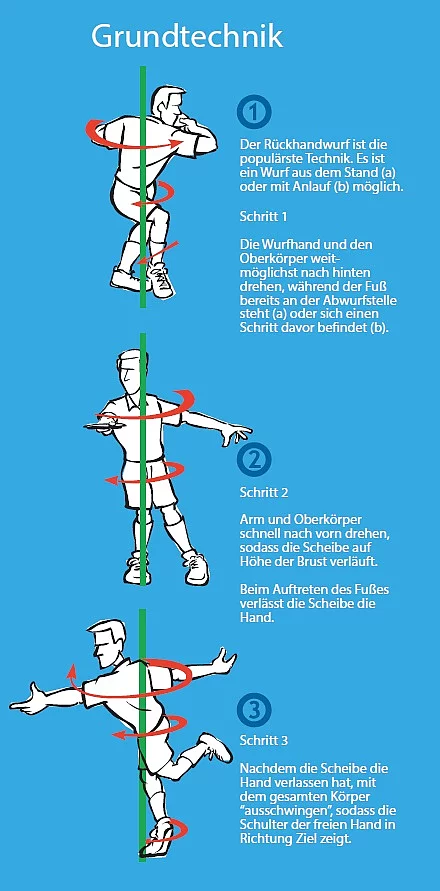 Grundtechnik

1

Der Rückhandwurf ist die populärste Technik. Es ist ein Wurf aus dem Stand (a) oder mit Anlauf (b) möglich.

Schritt 1

Die Wurfhand und den Oberkörper weitmöglichst nach hinten drehen, während der Fuß bereits an der Abwurfstelle steht (a) oder sich einen Schritt davor befindet (b).

2

Schritt 2

Arm und Oberkörper schnell nach vorn drehen, sodass die Scheibe auf Höhe der Brust verläuft.

Beim Auftreten des Fußes verlässt die Scheibe die Hand.

3

Schritt 3

Nachdem die Scheibe die Hand verlassen hat, mit dem gesamten Körper "ausschwingen", sodass die Schulter der freien Hand in Richtung Ziel zeigt.