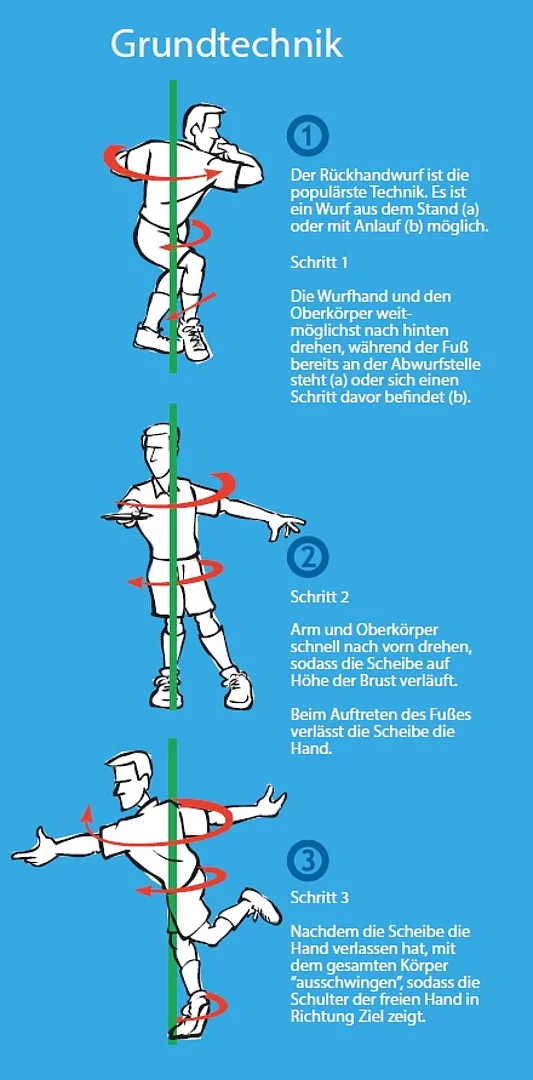 Grundtechnik

1

Der Rückhandwurf ist die populärste Technik. Es ist ein Wurf aus dem Stand (a) oder mit Anlauf (b) möglich.

Schritt 1

Die Wurfhand und den Oberkörper weitmöglichst nach hinten drehen, während der Fuß bereits an der Abwurfstelle steht (a) oder sich einen Schritt davor befindet (b).

2

Schritt 2

Arm und Oberkörper schnell nach vorn drehen, sodass die Scheibe auf Höhe der Brust verläuft.

Beim Auftreten des Fußes verlässt die Scheibe die Hand.

3

Schritt 3

Nachdem die Scheibe die Hand verlassen hat, mit dem gesamten Körper "ausschwingen", sodass die Schulter der freien Hand in Richtung Ziel zeigt.